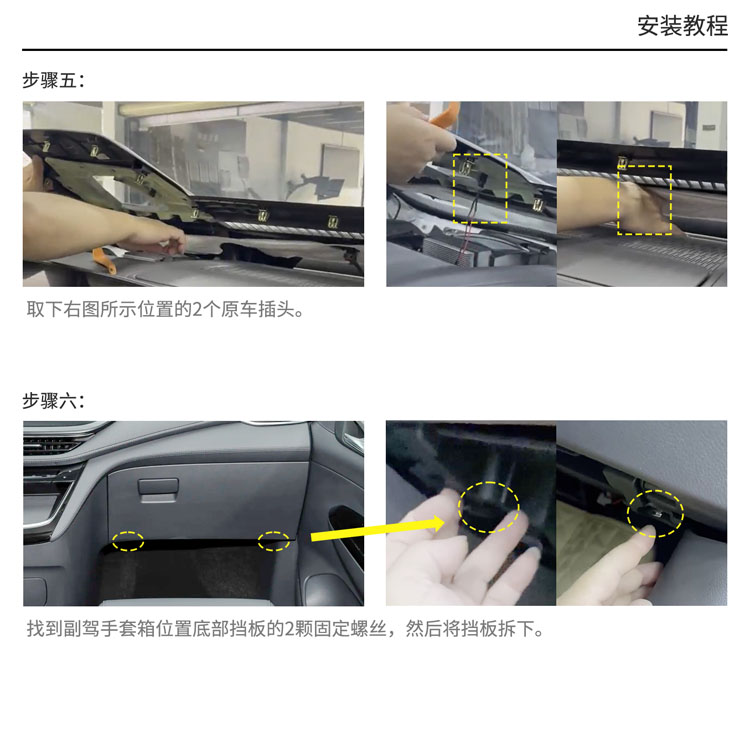 安装教程

步骤五：

取下右图所示位置的2个原车插头。

步骤六：

找到副驾手套箱位置底部挡板的2颗固定螺丝，然后将挡板拆下。