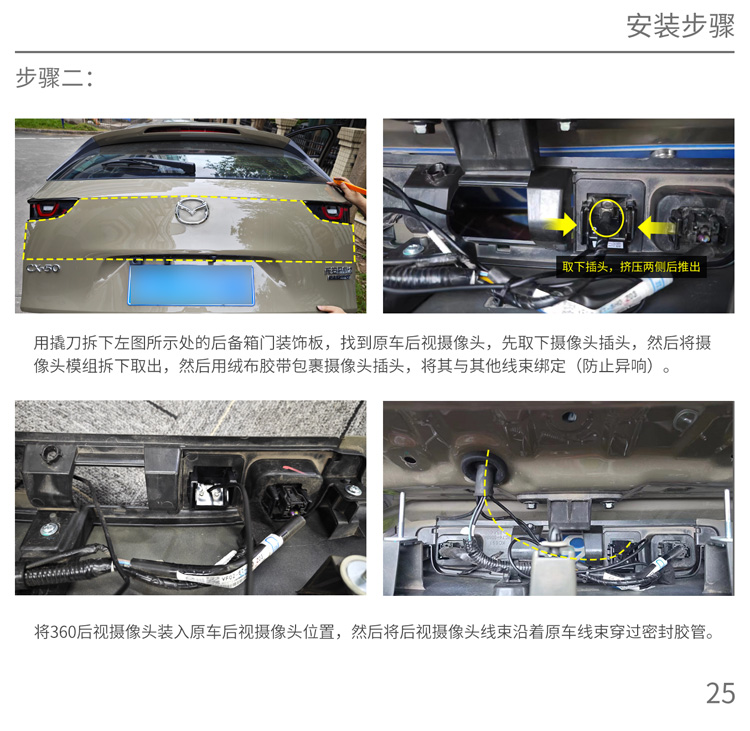 安装步骤

步骤二：

CX-50

取下插头，挤压两侧后推出

用撬刀拆下左图所示处的后备箱门装饰板，找到原车后视摄像头，先取下摄像头插头，然后将摄像头模组拆下取出，然后用绒布胶带包裹摄像头插头，将其与其他线束绑定（防止异响）。

将360后视摄像头装入原车后视摄像头位置，然后将后视摄像头线束沿着原车线束穿过密封胶管。

25