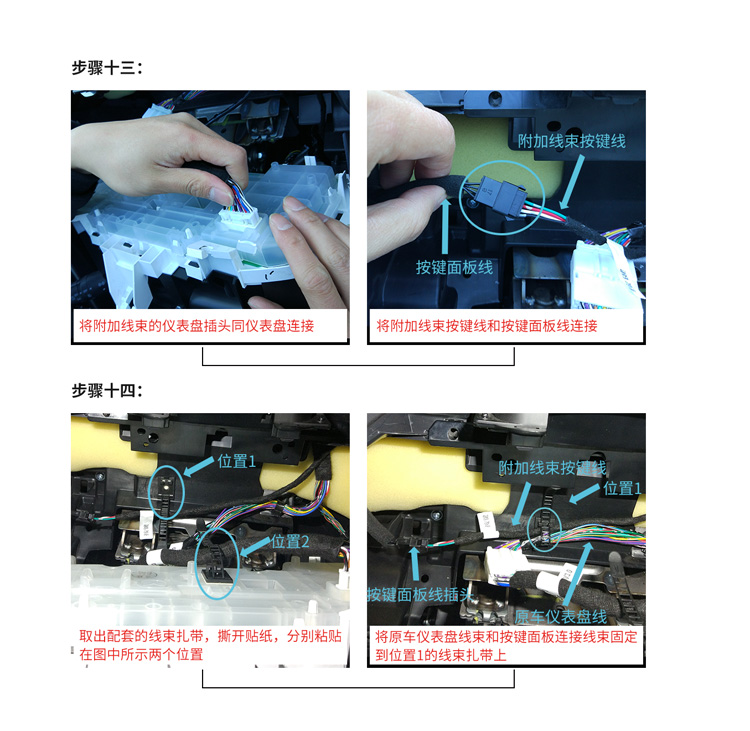 步骤十三：

将附加线束的仪表盘插头同仪表盘连接

附加线束按键线

按键面板线

将附加线束按键线和按键面板线连接

步骤十四：

位置1

位置2

取出配套的线束扎带，撕开贴纸，分别粘贴在图中所示两个位置

附加线束按键线

位置1

按键面板线插头

原车仪表盘线

将原车仪表盘线束和按键面板连接线束固定到位置1的线束扎带上