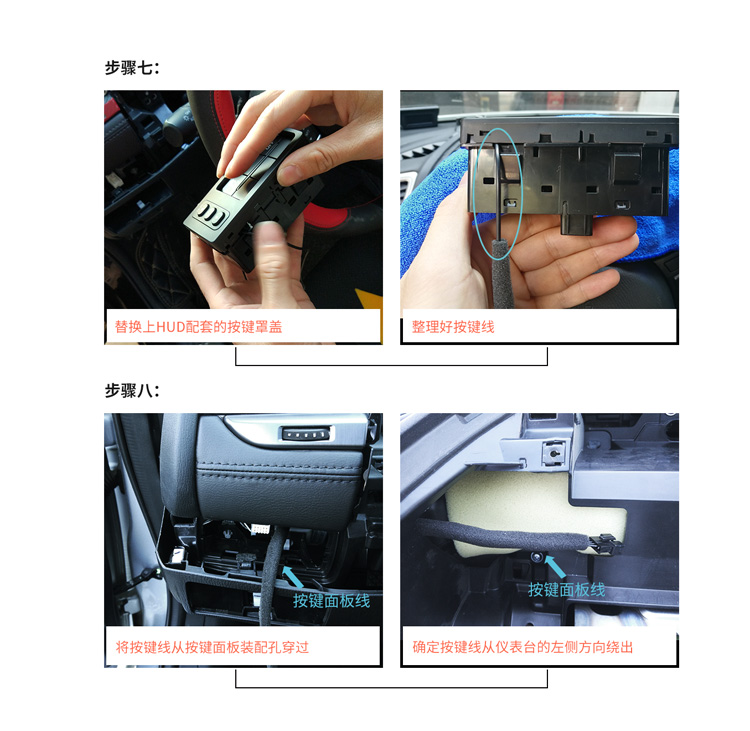 步骤七:

替换上HUD配套的按键罩盖

整理好按键线

步骤八:

按键面板线

将按键线从按键面板装配孔穿过

按键面板线

确定按键线从仪表台的左侧方向绕出